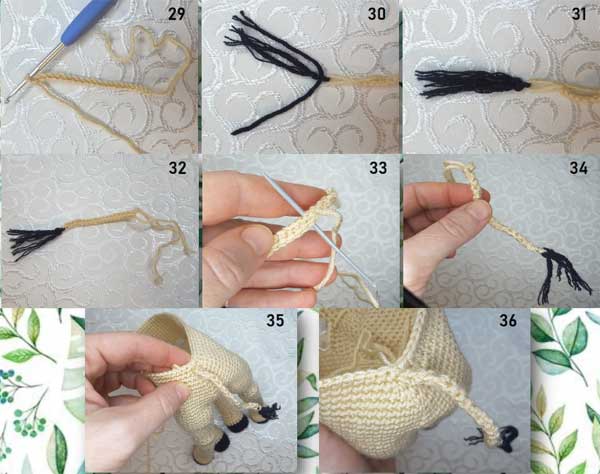 29
30
31
32
33
34
35
36